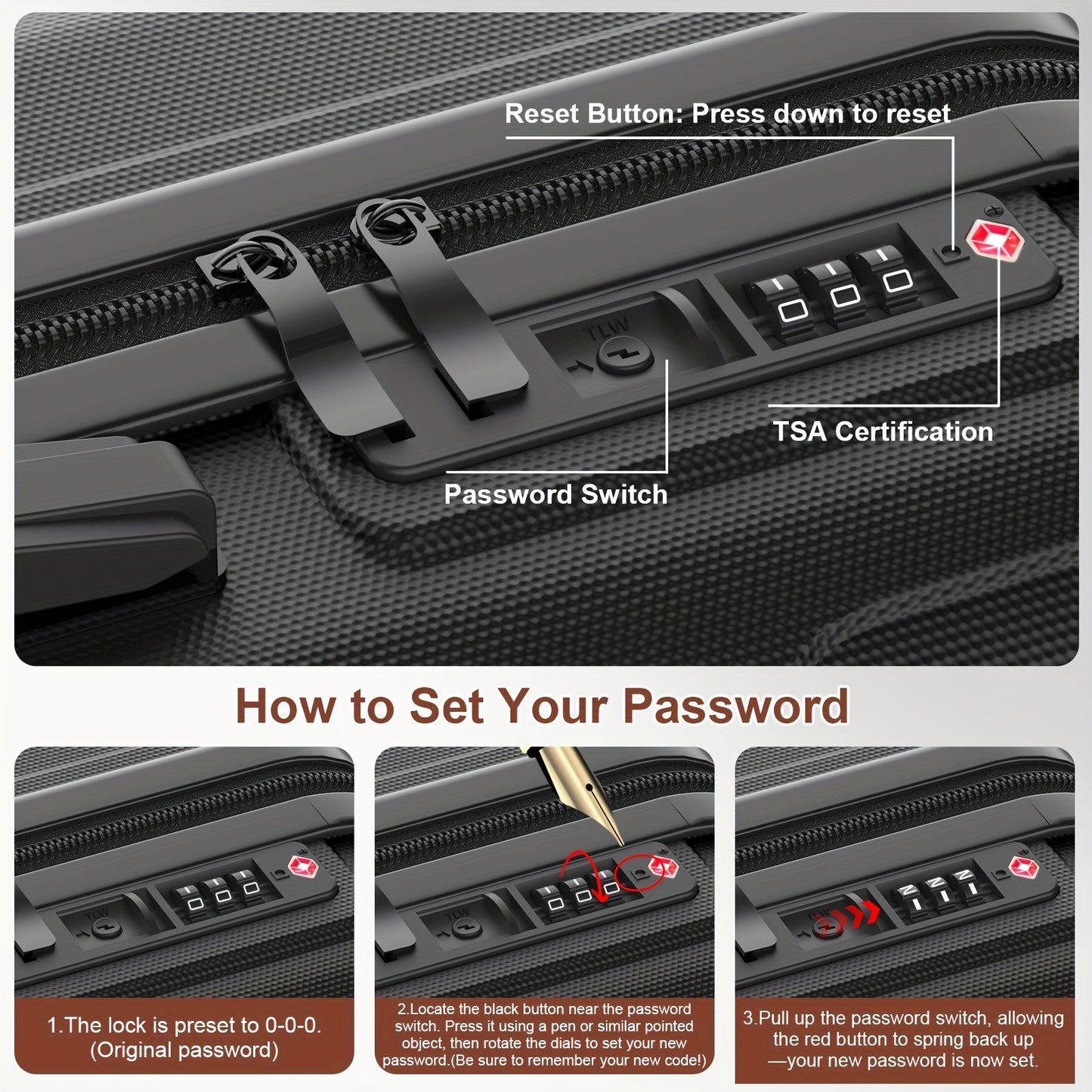 Reset Button: Press down to reset

TLW

TSA Certification

Password Switch

How to Set Your Password

1.The lock is preset to 0-0-0. (Original password)

2.Locate the black button near the password switch. Press it using a pen or similar pointed object, then rotate the dials to set your new password.(Be sure to remember your new code!)

3.Pull up the password switch, allowing the red button to spring back up —your new password is now set.