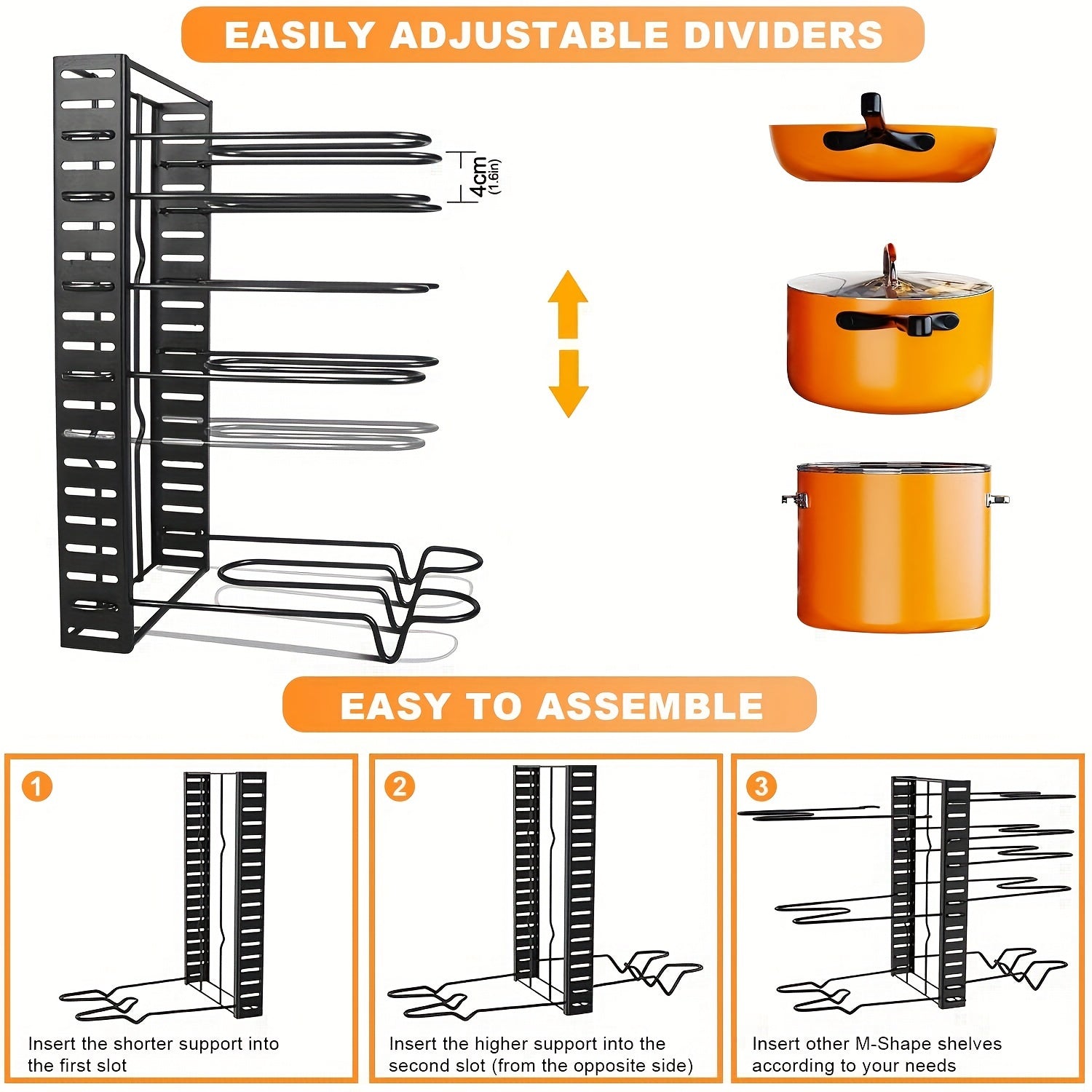 EASILY ADJUSTABLE DIVIDERS

4cm
(1.6in)

EASY TO ASSEMBLE

1

Insert the shorter support into the first slot

2

Insert the higher support into the second slot (from the opposite side)

3

Insert other M-Shape shelves according to your needs